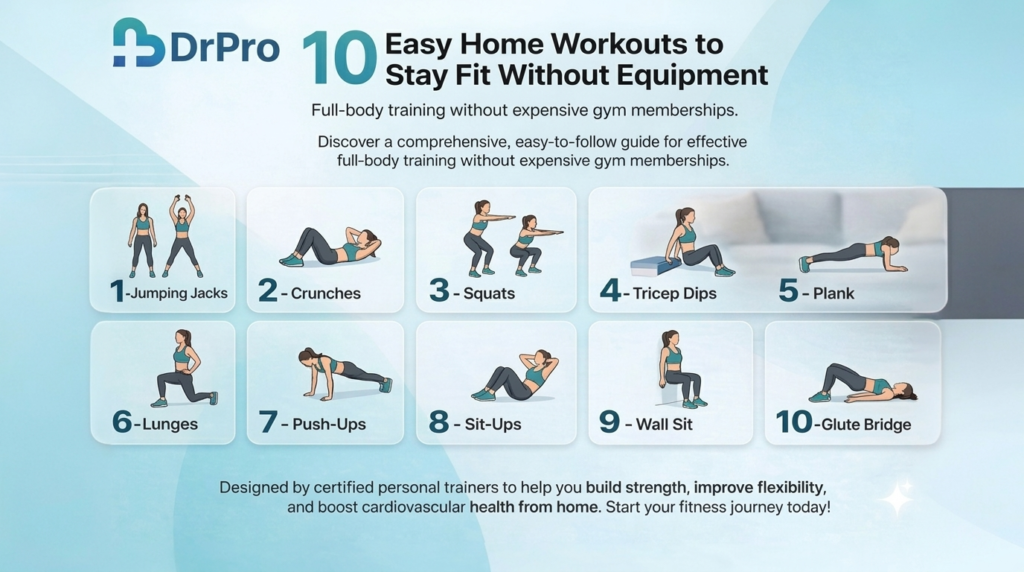 DrPro

10 Easy Home Workouts to Stay Fit Without Equipment

Full-body training without expensive gym memberships.

Discover a comprehensive, easy-to-follow guide for effective full-body training without expensive gym memberships.

1-Jumping Jacks

2 - Crunches

3 - Squats

4 - Tricep Dips

5 - Plank

6-Lunges

7 - Push-Ups

8 - Sit-Ups

9 - Wall Sit

10-Glute Bridge

Designed by certified personal trainers to help you build strength, improve flexibility, and boost cardiovascular health from home. Start your fitness journey today!